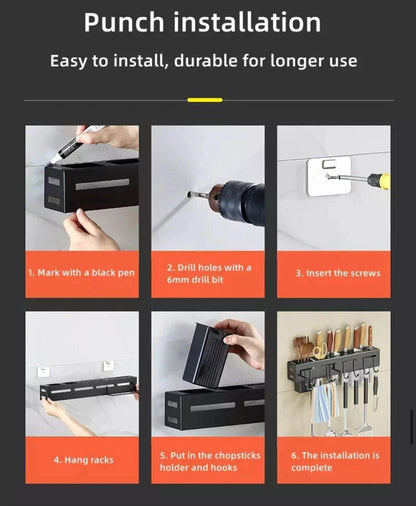 Punch installation

Easy to install, durable for longer use

1. Mark with a black pen

2. Drill holes with a 6mm drill bit

3. Insert the screws

4. Hang racks

5. Put in the chopsticks holder and hooks

6. The installation is complete